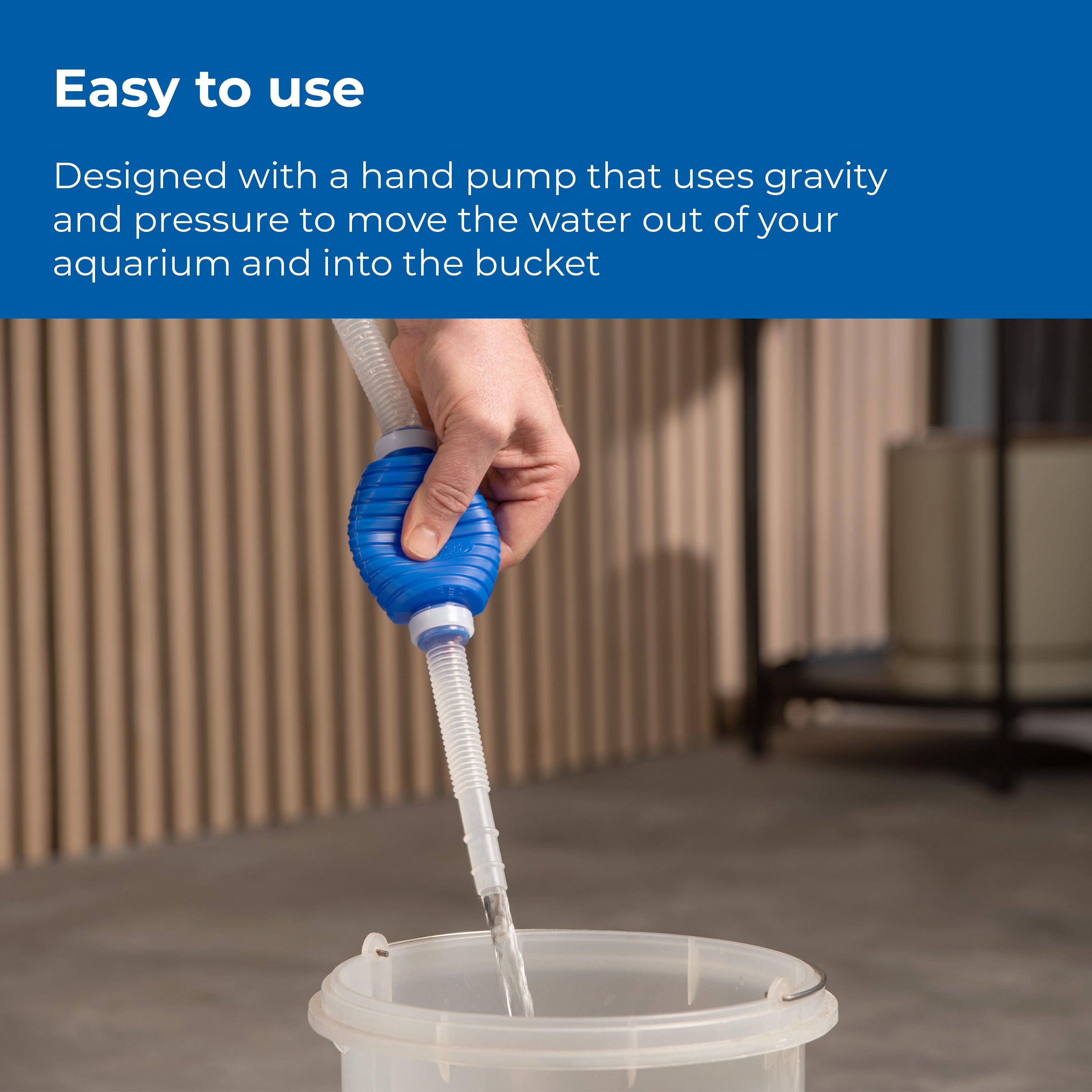 Easy to use

Designed with a hand pump that uses gravity and pressure to move the water out of your aquarium and into the bucket