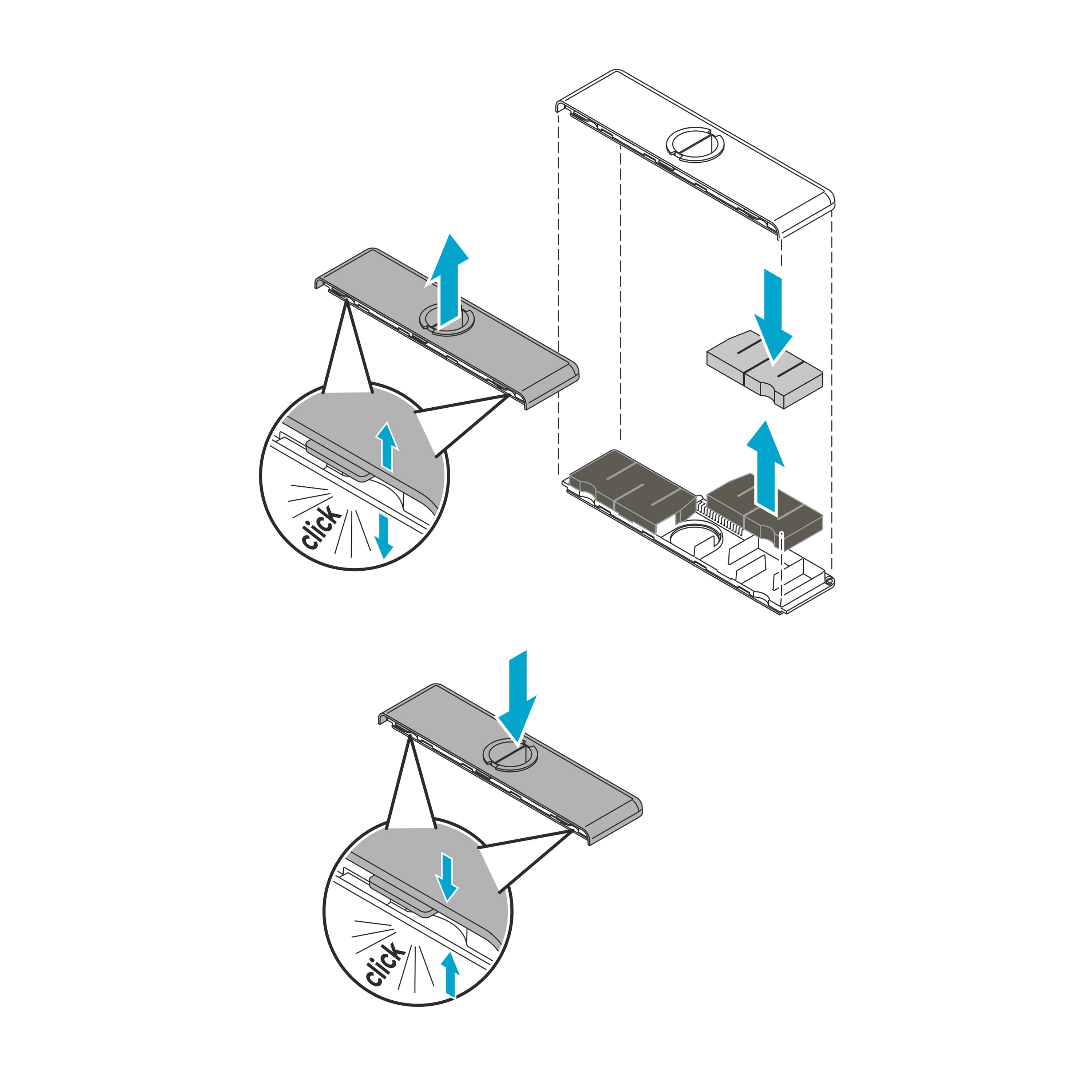 click

click