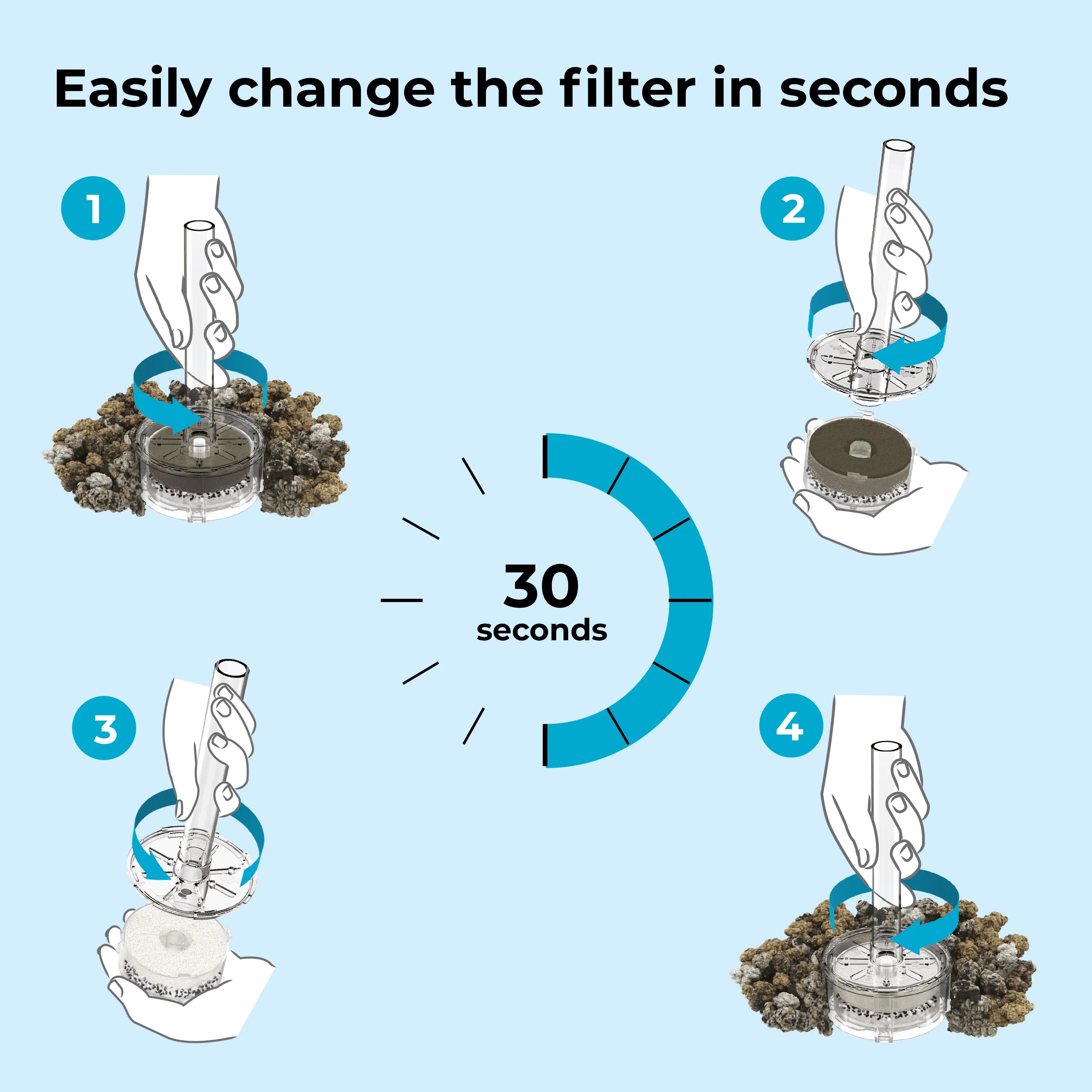 Easily change the filter in seconds

1

2

30
seconds

3

4