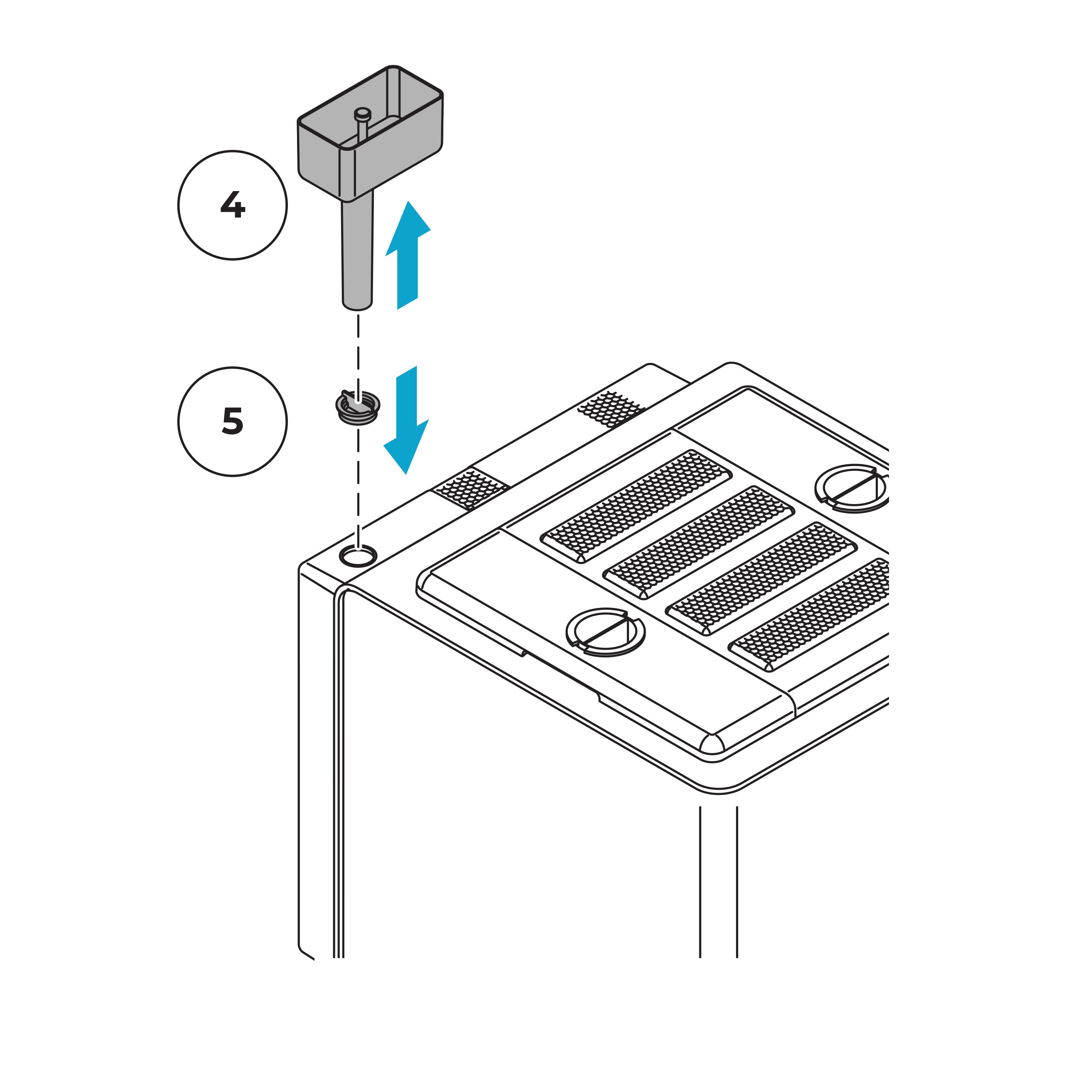 4

5